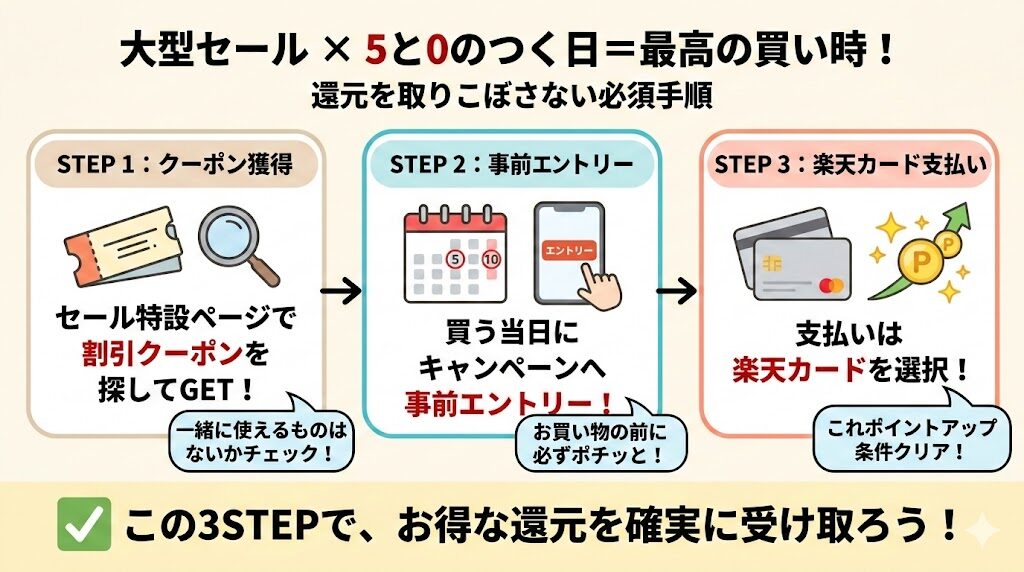 大型セール × 5と0のつく日＝最高の買い時！
還元を取りこぼさない必須手順

STEP 1：クーポン獲得

セール特設ページで割引クーポンを探してGET！

一緒に使えるものはないかチェック！

STEP 2：事前エントリー

5 10

エントリー

買う当日にキャンペーンへ事前エントリー！

お買い物の前に必ずポチッと！

STEP 3：楽天カード支払い

P P

支払いは楽天カードを選択！

これポイントアップ条件クリア！

この3STEPで、お得な還元を確実に受け取ろう！