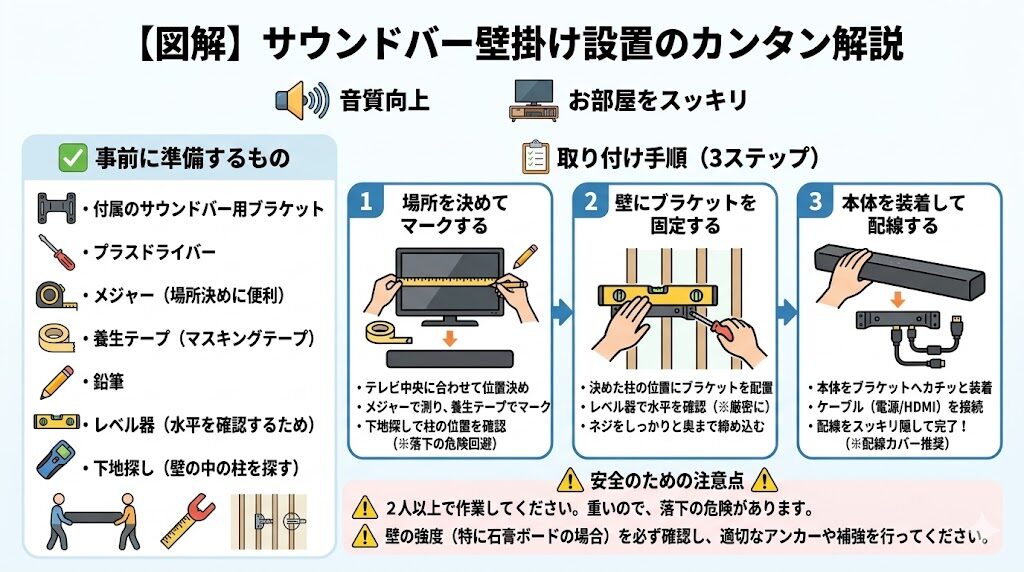 【図解】サウンドバー壁掛け設置のカンタン解説

音質向上

お部屋をスッキリ

事前に準備するもの

・付属のサウンドバー用ブラケット
・プラスドライバー
・メジャー（場所決めに便利）
・養生テープ（マスキングテープ）
・鉛筆
・レベル器（水平を確認するため）
・下地探し（壁の中の柱を探す）

取り付け手順（3ステップ）

1 場所を決めてマークする

・テレビ中央に合わせて位置決め
・メジャーで測り、養生テープでマーク
・下地探しで柱の位置を確認（※落下の危険回避）

2 壁にブラケットを固定する

・決めた柱の位置にブラケットを配置
・レベル器で水平を確認（※厳密に）
・ネジをしっかりと奥まで締め込む

3 本体を装着して配線する

・本体をブラケットへカチッと装着
・ケーブル（電源/HDMI）を接続
・配線をスッキリ隠して完了！（※配線カバー推奨）

安全のための注意点

2人以上で作業してください。重いので、落下の危険があります。

壁の強度（特に石膏ボードの場合）を必ず確認し、適切なアンカーや補強を行ってください。